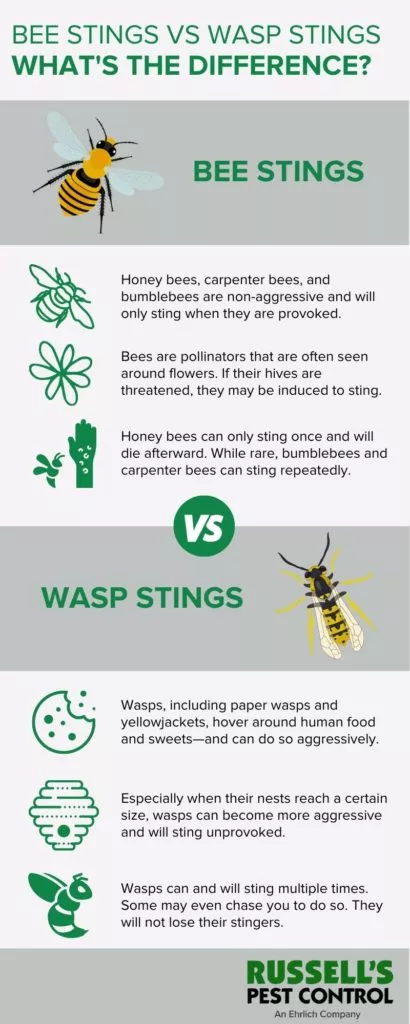 BEE STINGS VS WASP STINGS
WHAT'S THE DIFFERENCE?

BEE STINGS

Honey bees, carpenter bees, and bumblebees are non-aggressive and will only sting when they are provoked.

Bees are pollinators that are often seen around flowers. If their hives are threatened, they may be induced to sting.

Honey bees can only sting once and will die afterward. While rare, bumblebees and carpenter bees can sting repeatedly.

VS

WASP STINGS

Wasps, including paper wasps and yellowjackets, hover around human food and sweets—and can do so aggressively.

Especially when their nests reach a certain size, wasps can become more aggressive and will sting unprovoked.

Wasps can and will sting multiple times. Some may even chase you to do so. They will not lose their stingers.

RUSSELL'S
PEST CONTROL
An Ehrlich Company